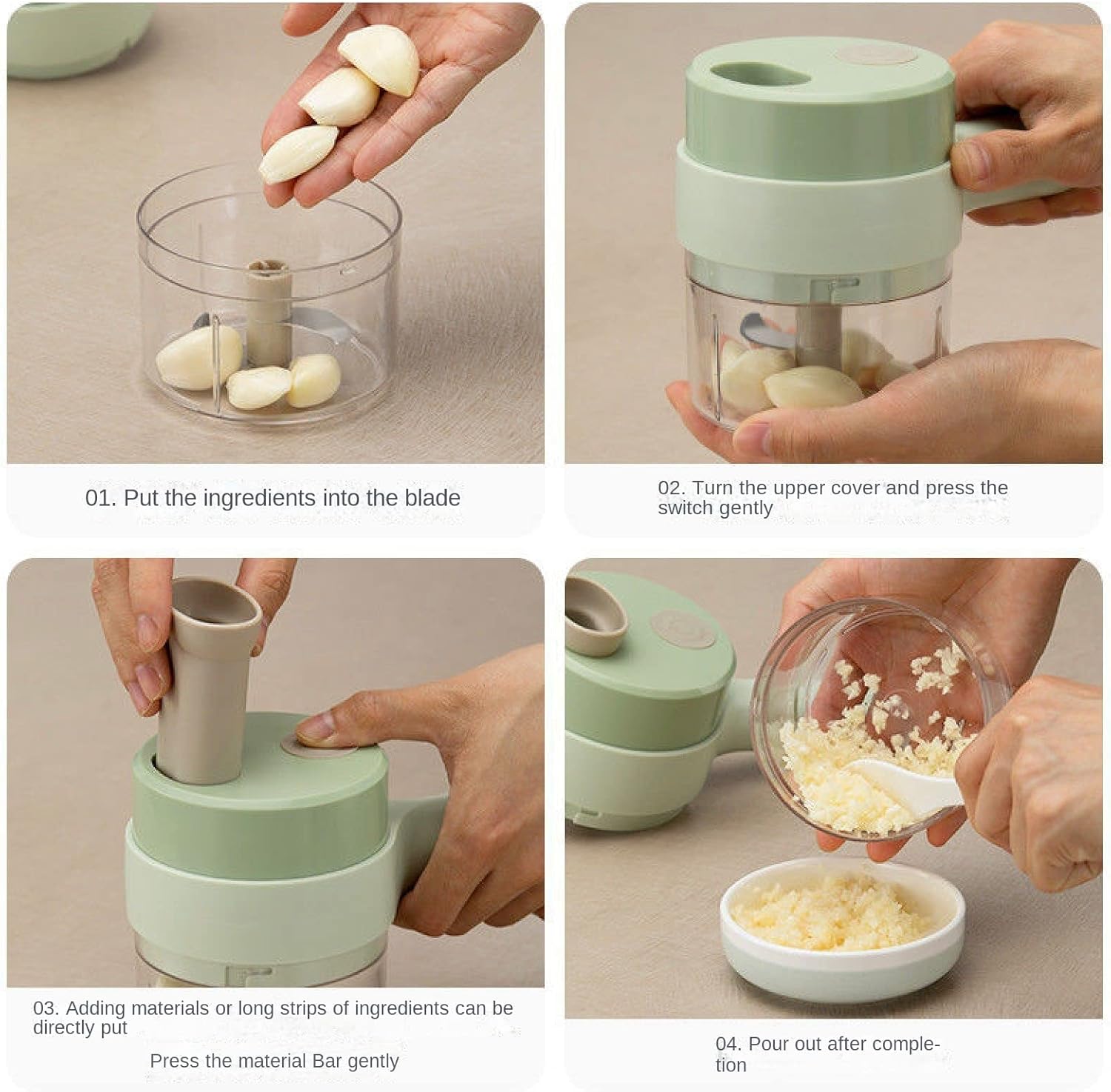 01. Put the ingredients into the blade

02. Turn the upper cover and press the switch gently

03. Adding materials or long strips of ingredients can be directly put

Press the material Bar gently

04. Pour out after completion